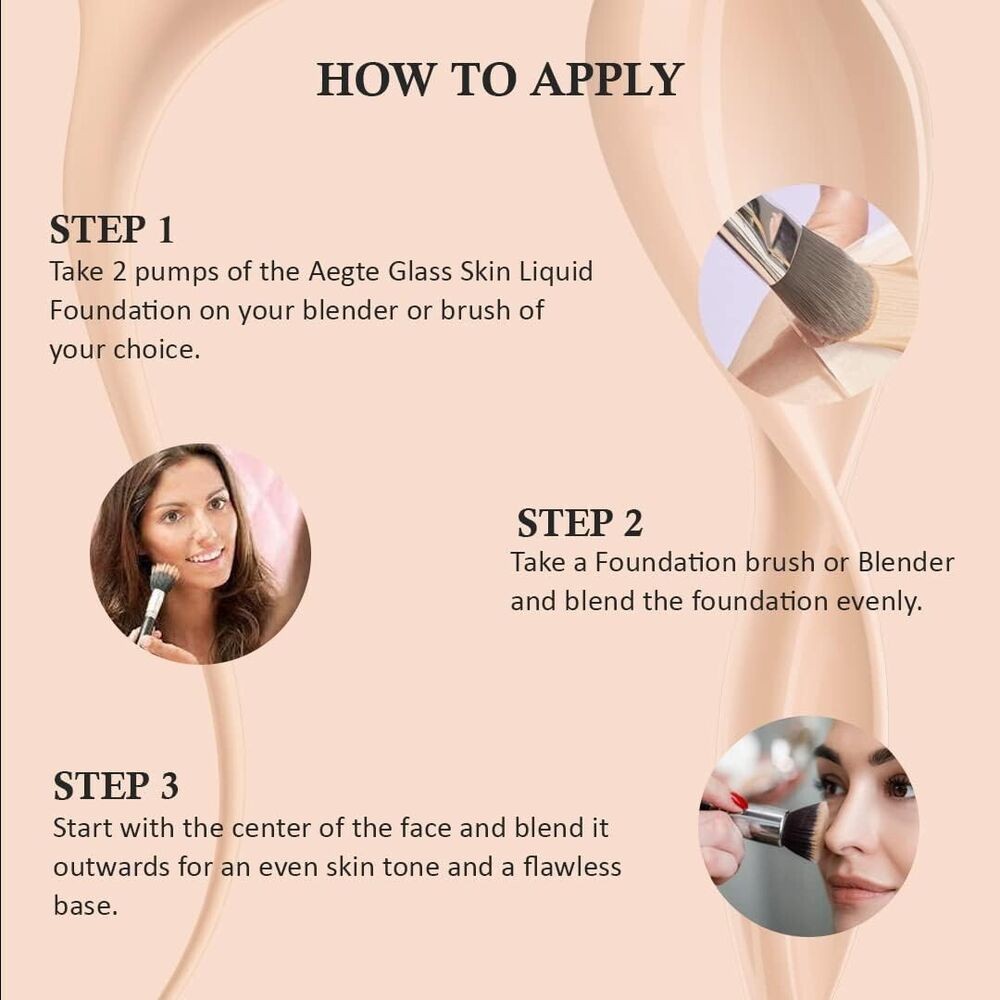 HOW TO APPLY

STEP 1
Take 2 pumps of the Aegte Glass Skin Liquid Foundation on your blender or brush of your choice.

STEP 2
Take a Foundation brush or Blender and blend the foundation evenly.

STEP 3
Start with the center of the face and blend it outwards for an even skin tone and a flawless base.