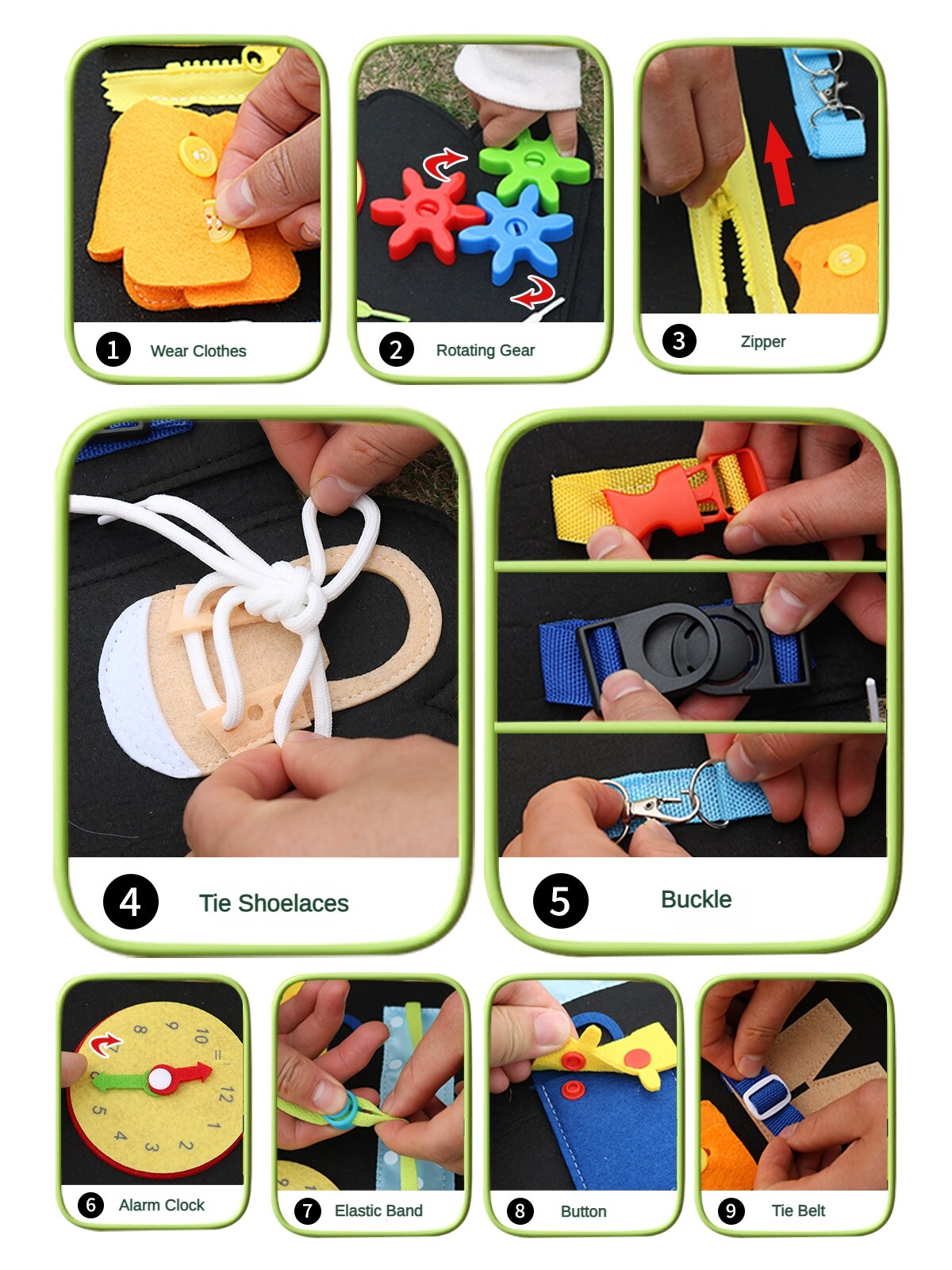 1 Wear Clothes

2 Rotating Gear

3 Zipper

4 Tie Shoelaces

5 Buckle

8 9 10 11 12 1 2 3 4 5

6 Alarm Clock

7 Elastic Band

8 Button

9 Tie Belt