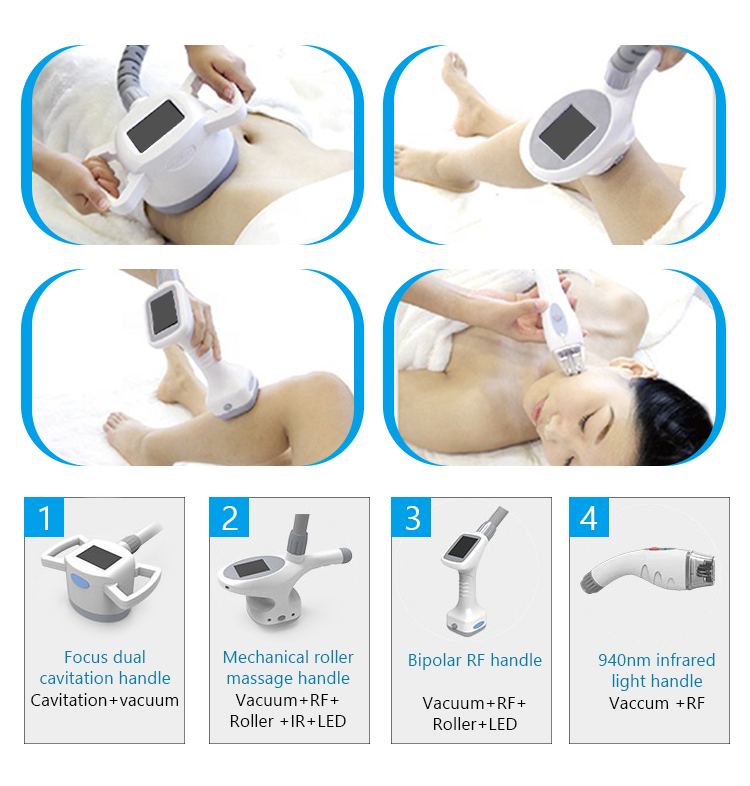 1

Focus dual cavitation handle
Cavitation+vacuum

2

Mechanical roller massage handle
Vacuum+RF+
Roller +IR+LED

3

Bipolar RF handle

Vacuum+RF+
Roller+LED

4

940nm infrared light handle
Vaccum +RF