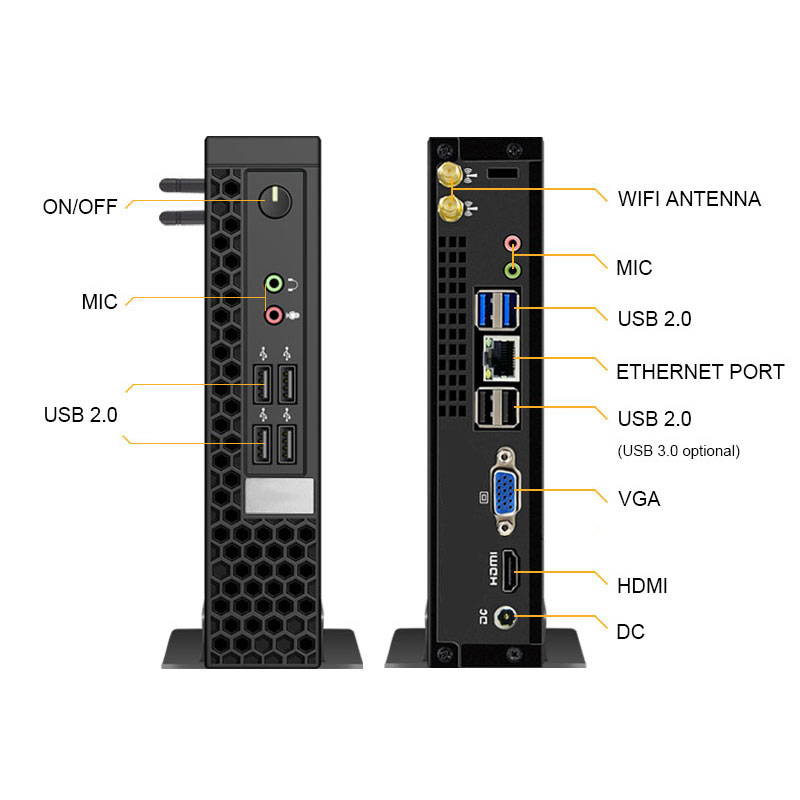 ON/OFF

MIC

USB 2.0

WIFI ANTENNA

MIC

USB 2.0

ETHERNET PORT

USB 2.0
(USB 3.0 optional)

VGA

HDMI

HDMI

DC

DC