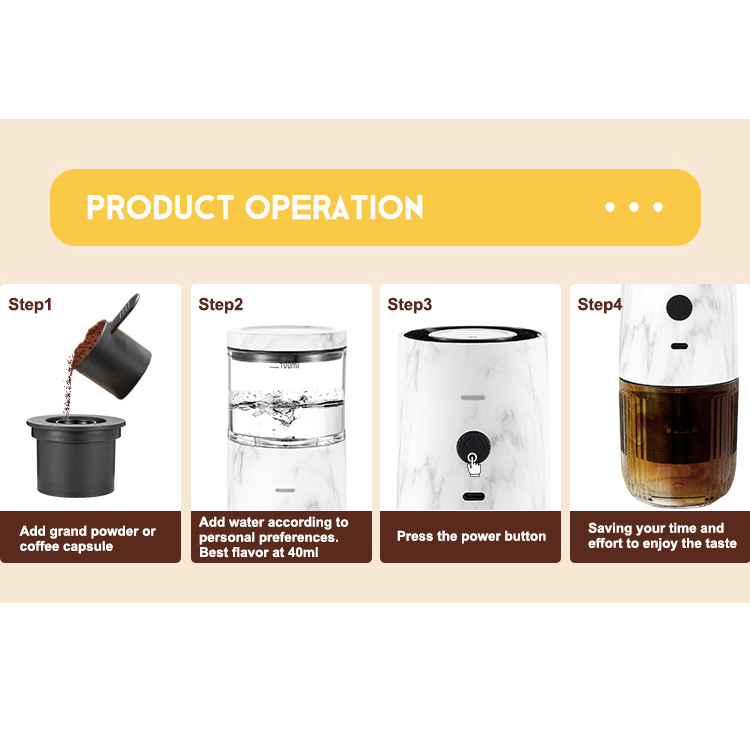 PRODUCT OPERATION

Step1

Add grand powder or coffee capsule

Step2

100ml

Add water according to personal preferences. Best flavor at 40ml

Step3

Press the power button

Step4

Saving your time and effort to enjoy the taste