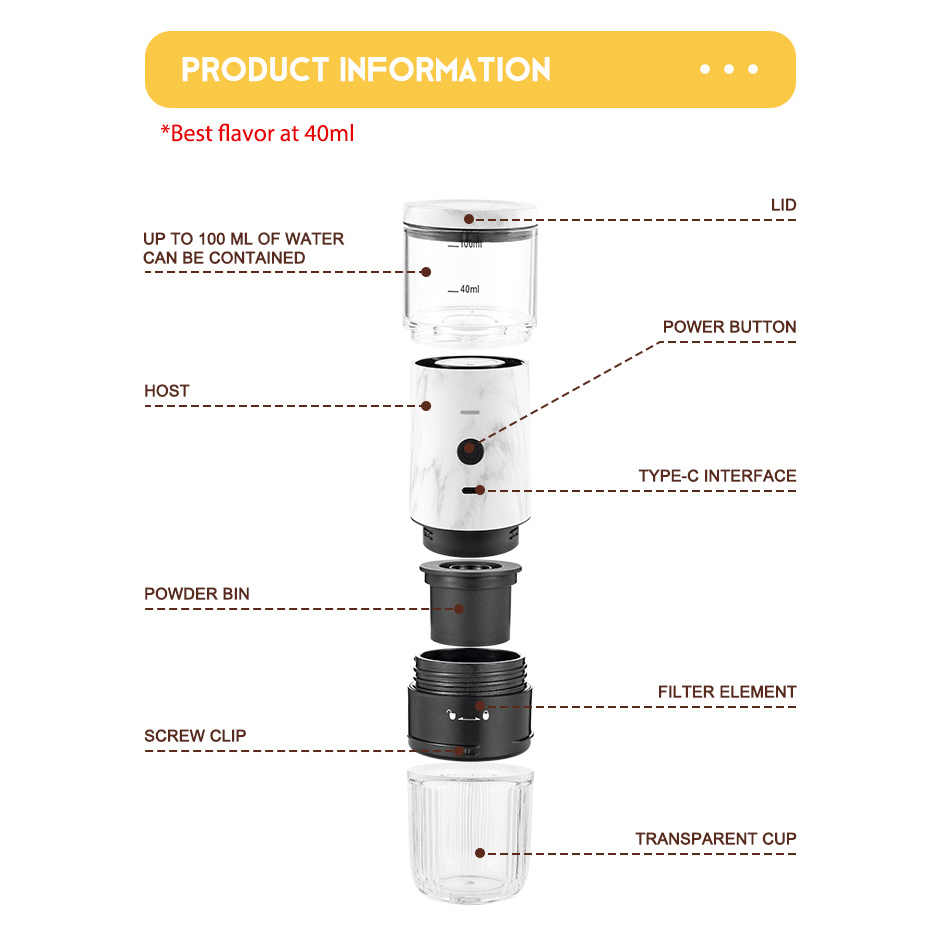 PRODUCT INFORMATION

*Best flavor at 40ml

LID

UP TO 100 ML OF WATER CAN BE CONTAINED

100ml

40ml

POWER BUTTON

HOST

TYPE-C INTERFACE

POWDER BIN

FILTER ELEMENT

SCREW CLIP

TRANSPARENT CUP